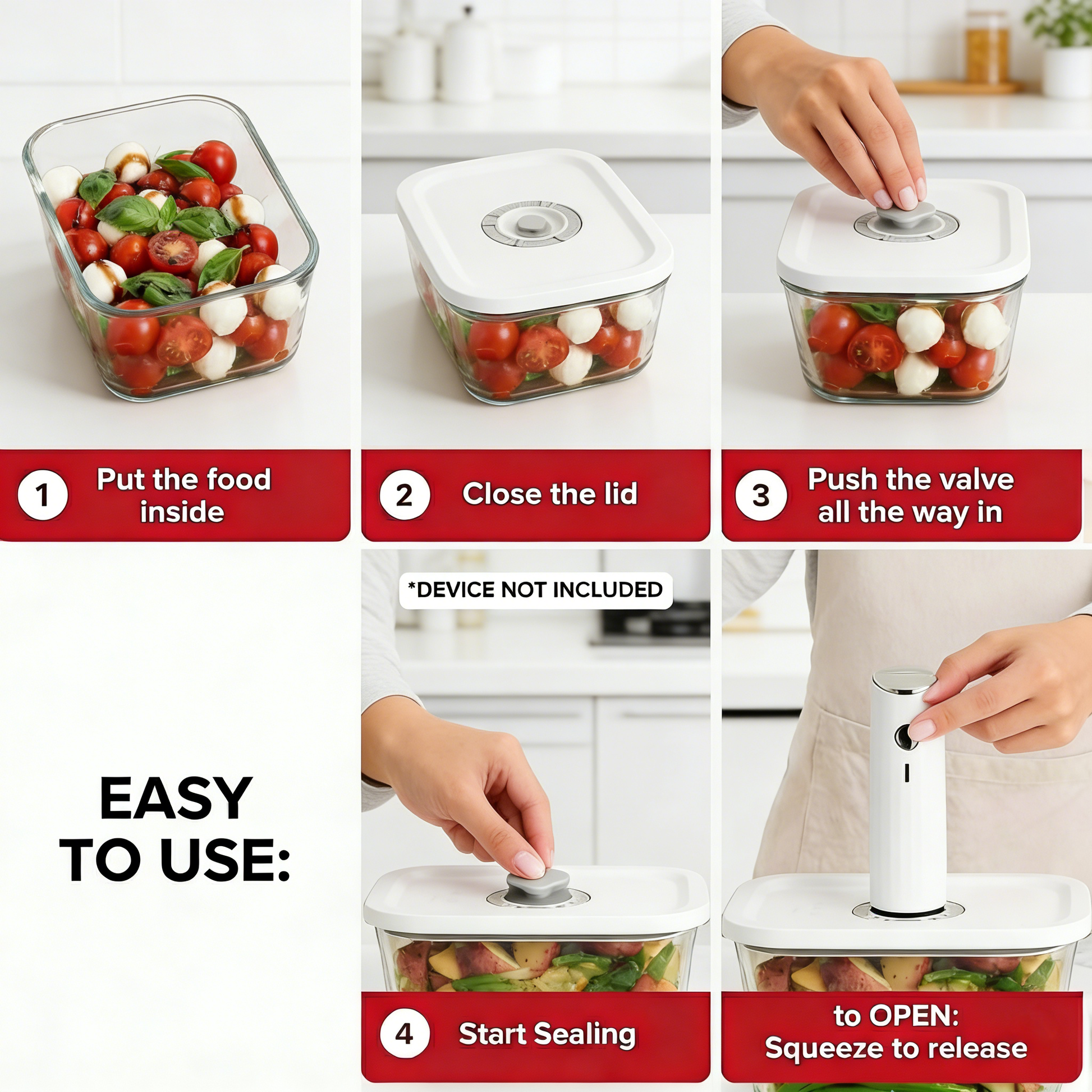 1 Put the food inside

2 Close the lid

3 Push the valve all the way in

EASY TO USE:

*DEVICE NOT INCLUDED

4 Start Sealing

to OPEN: Squeeze to release