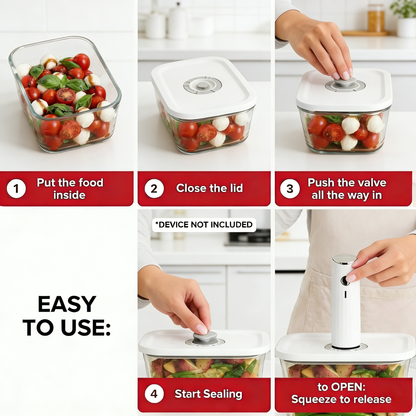 1 Put the food inside

2 Close the lid

3 Push the valve all the way in

EASY TO USE:

*DEVICE NOT INCLUDED

4 Start Sealing

to OPEN: Squeeze to release